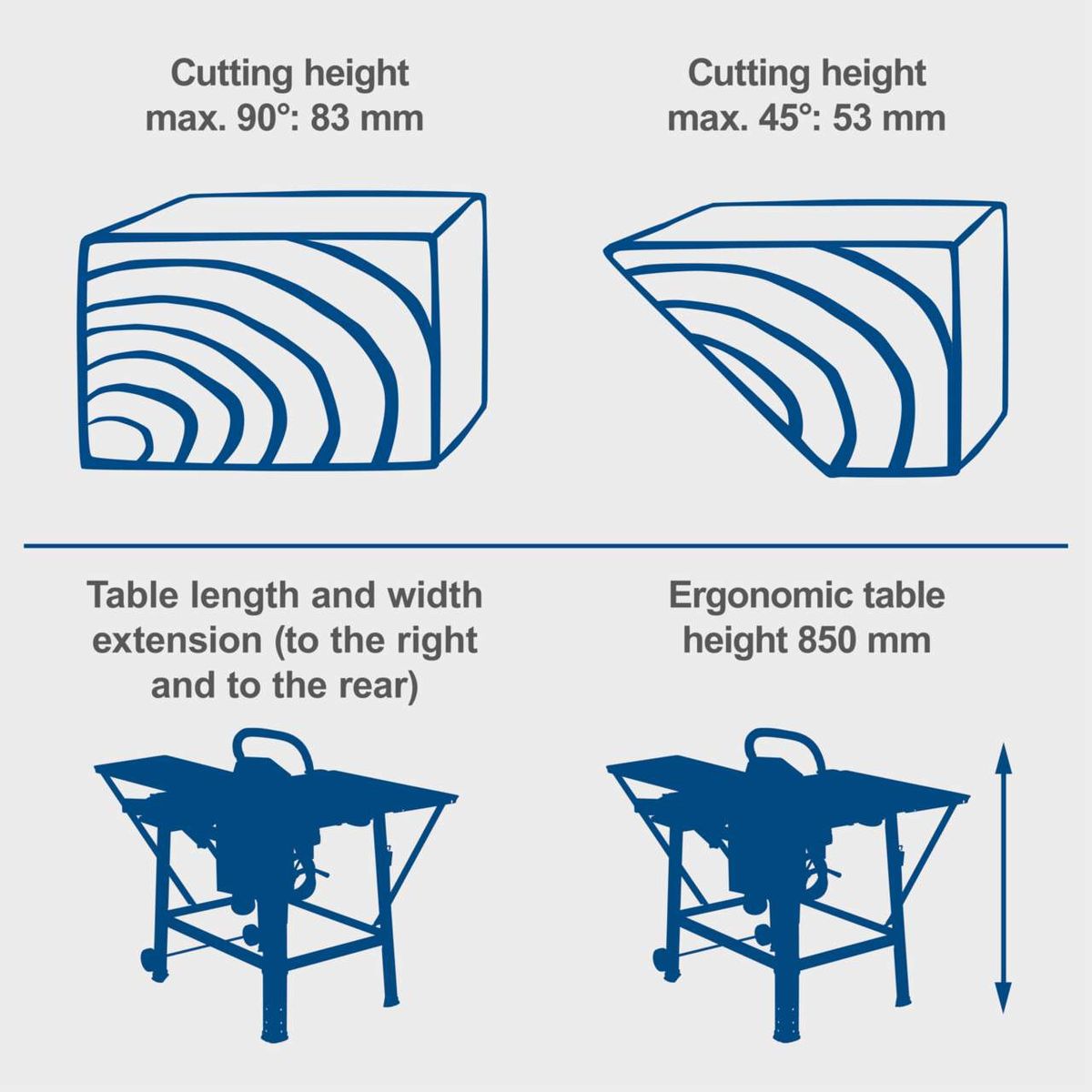 Cutting height max. 90°: 83 mm

Cutting height max. 45°: 53 mm

Table length and width extension (to the right and to the rear)

Ergonomic table height 850 mm