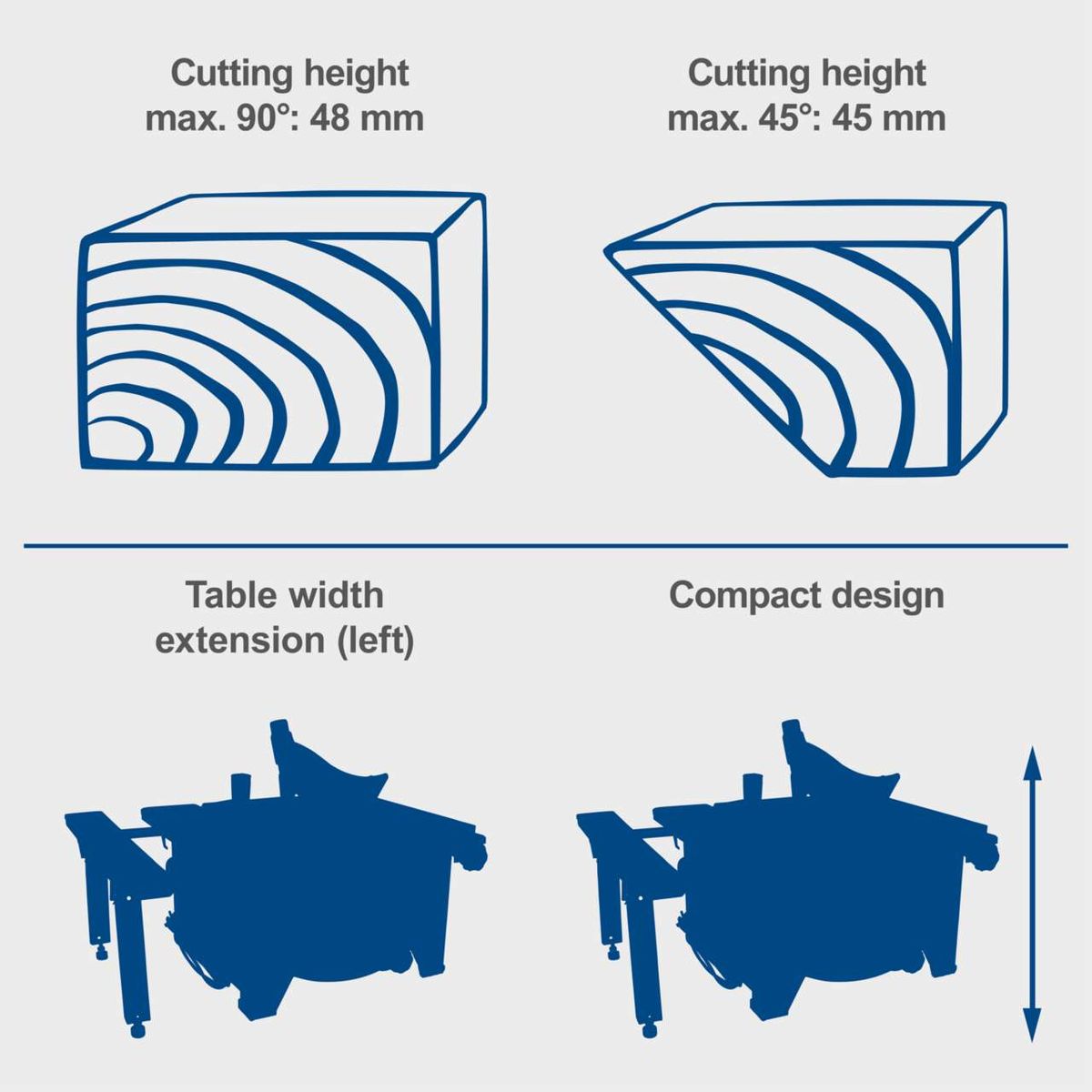 Cutting height max. 90°: 48 mm

Cutting height max. 45°: 45 mm

Table width extension (left)

Compact design