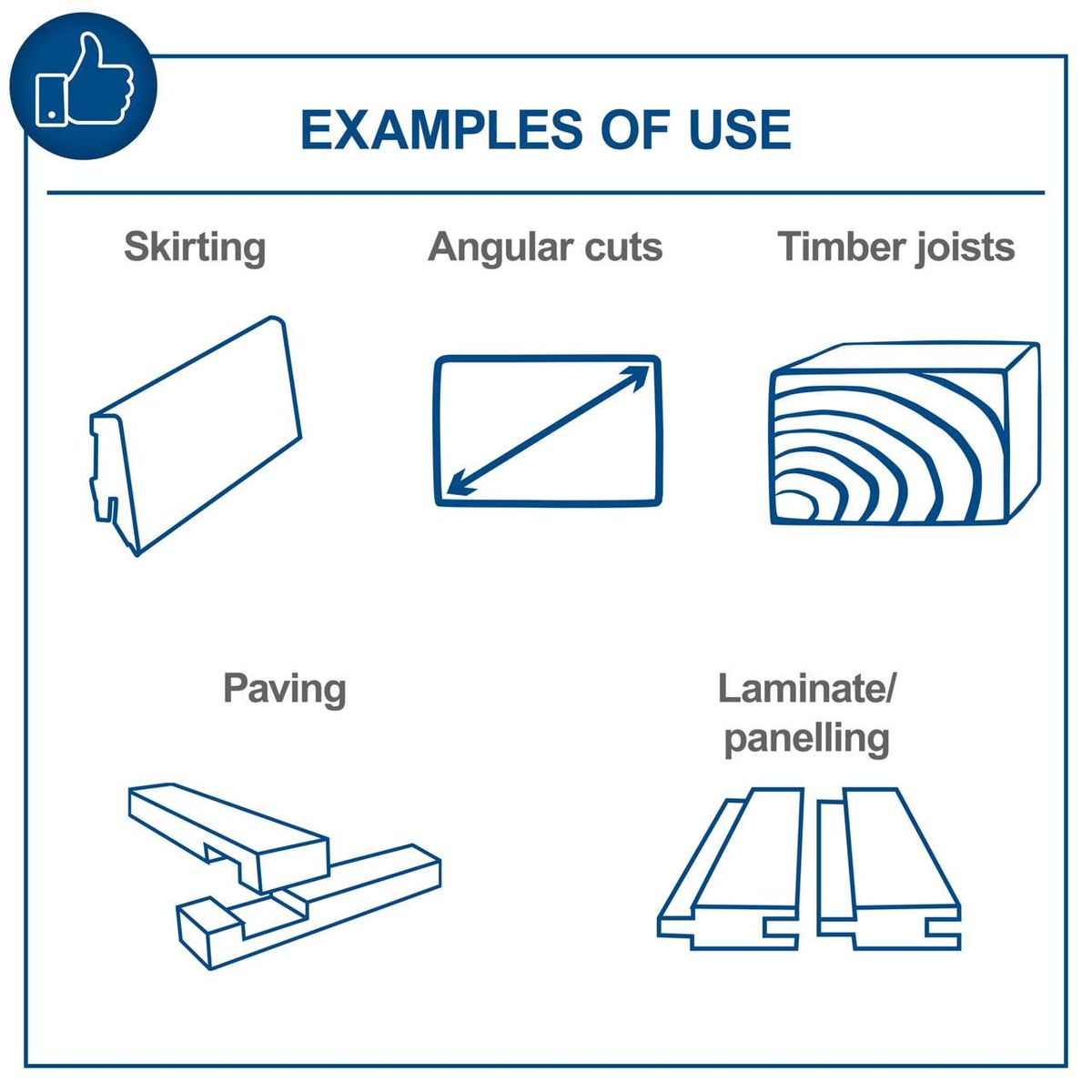 EXAMPLES OF USE

Skirting

Angular cuts

Timber joists

Paving

Laminate/
panelling