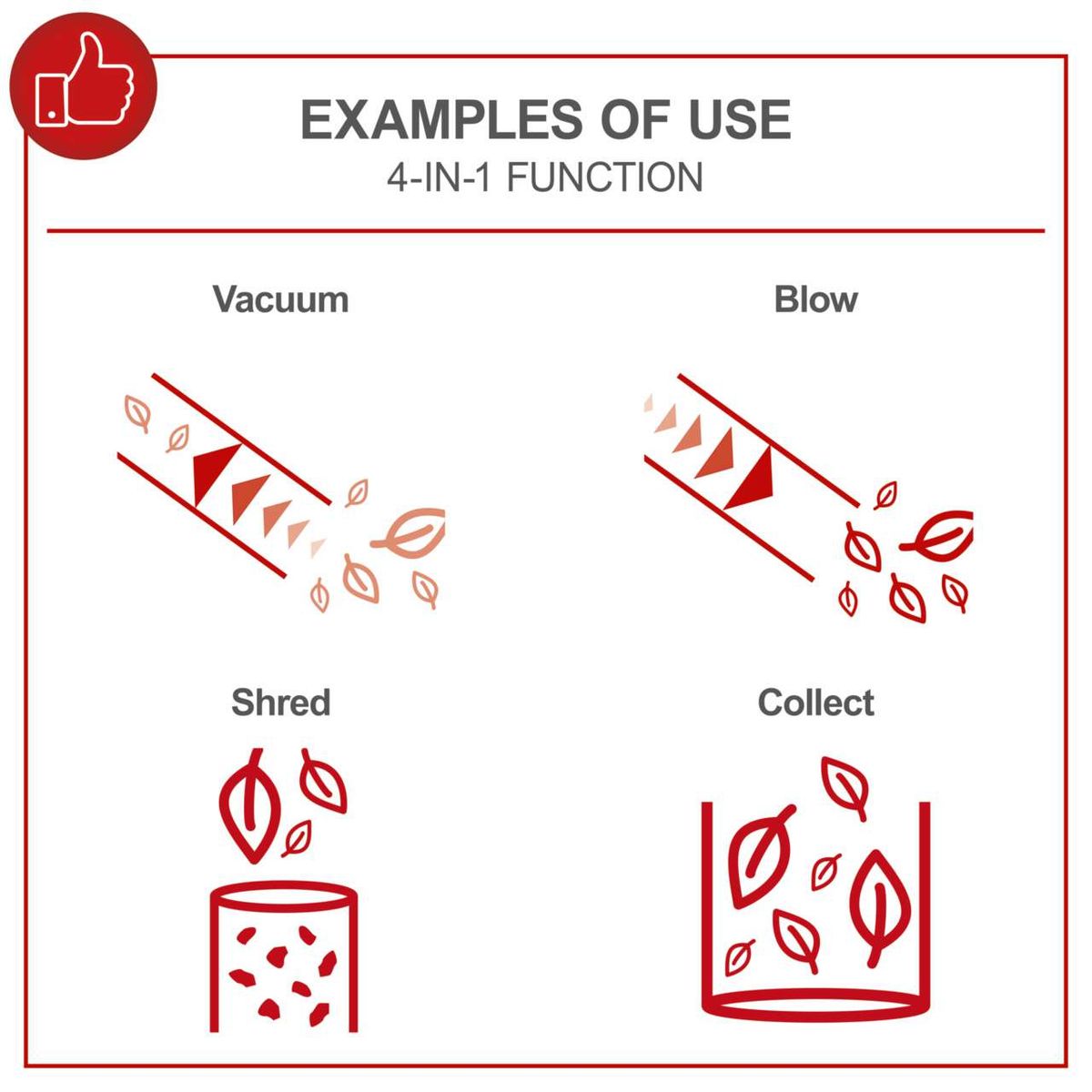 EXAMPLES OF USE
4-IN-1 FUNCTION

Vacuum

Blow

Shred

Collect