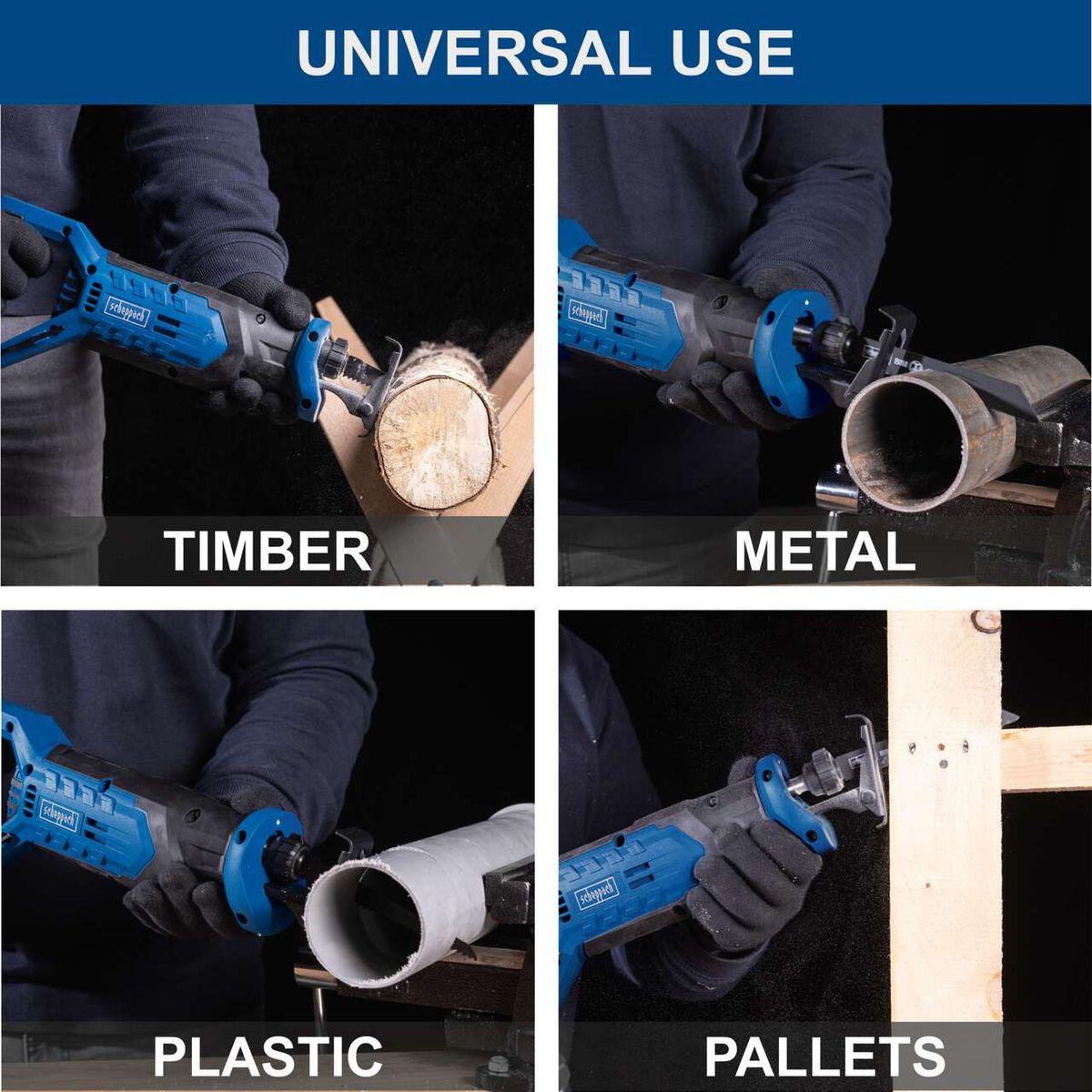 UNIVERSAL USE

scheppach

TIMBER

scheppach

METAL

scheppach

PLASTIC

scheppach

PALLETS