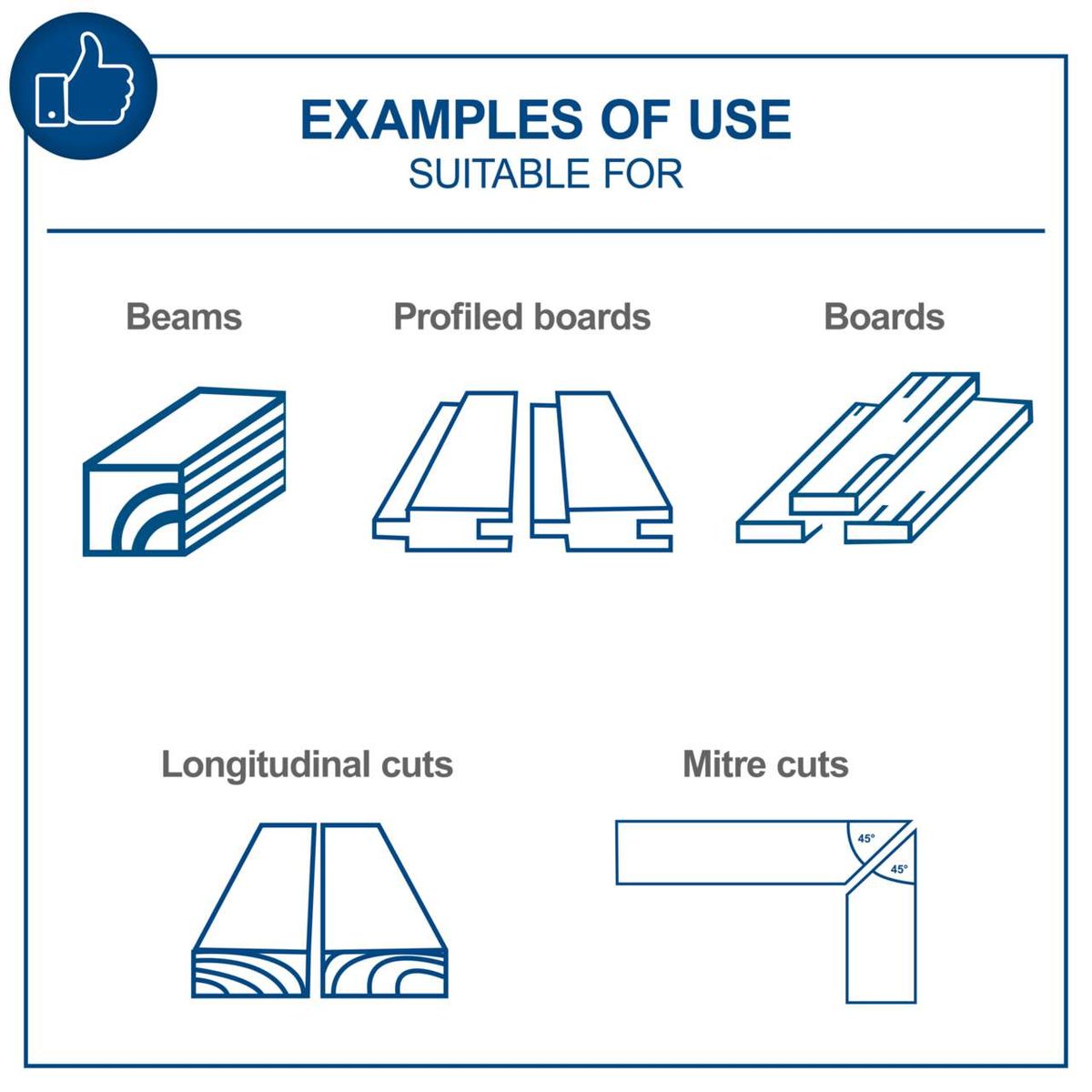 EXAMPLES OF USE
SUITABLE FOR

Beams

Profiled boards

Boards

Longitudinal cuts

Mitre cuts

45°

45°