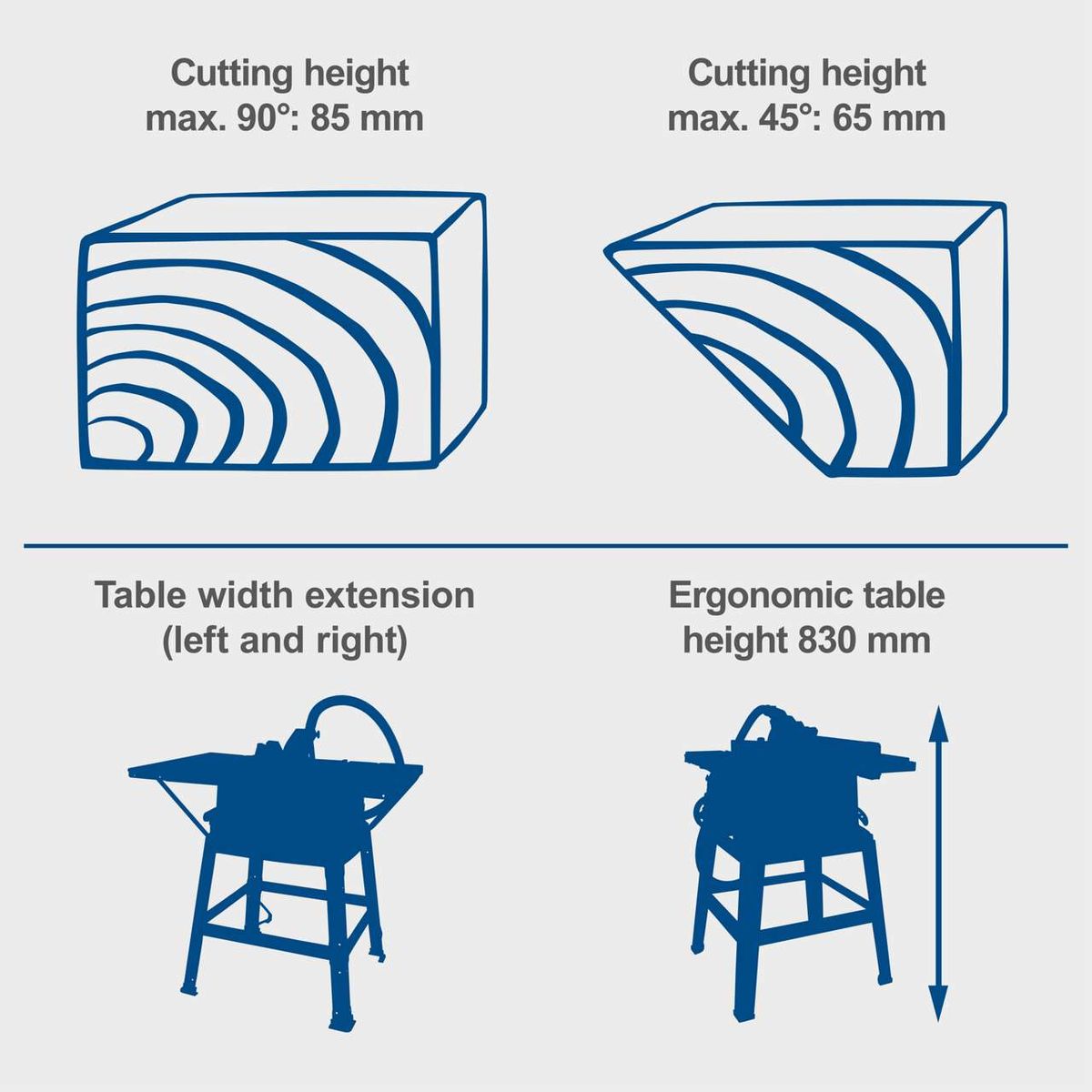 Cutting height max. 90°: 85 mm

Cutting height max. 45°: 65 mm

Table width extension (left and right)

Ergonomic table height 830 mm