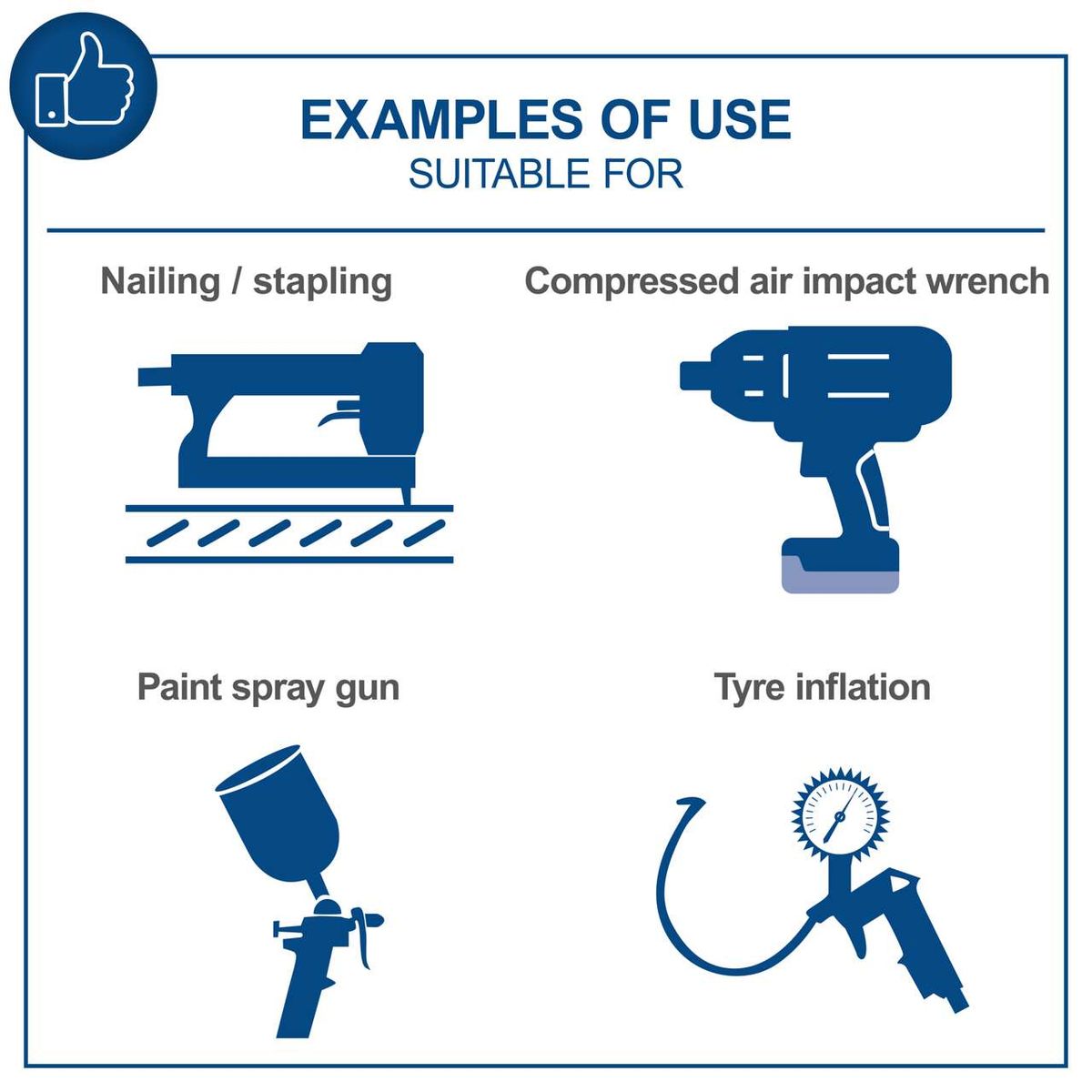 EXAMPLES OF USE
SUITABLE FOR

Nailing / stapling

Compressed air impact wrench

Paint spray gun

Tyre inflation