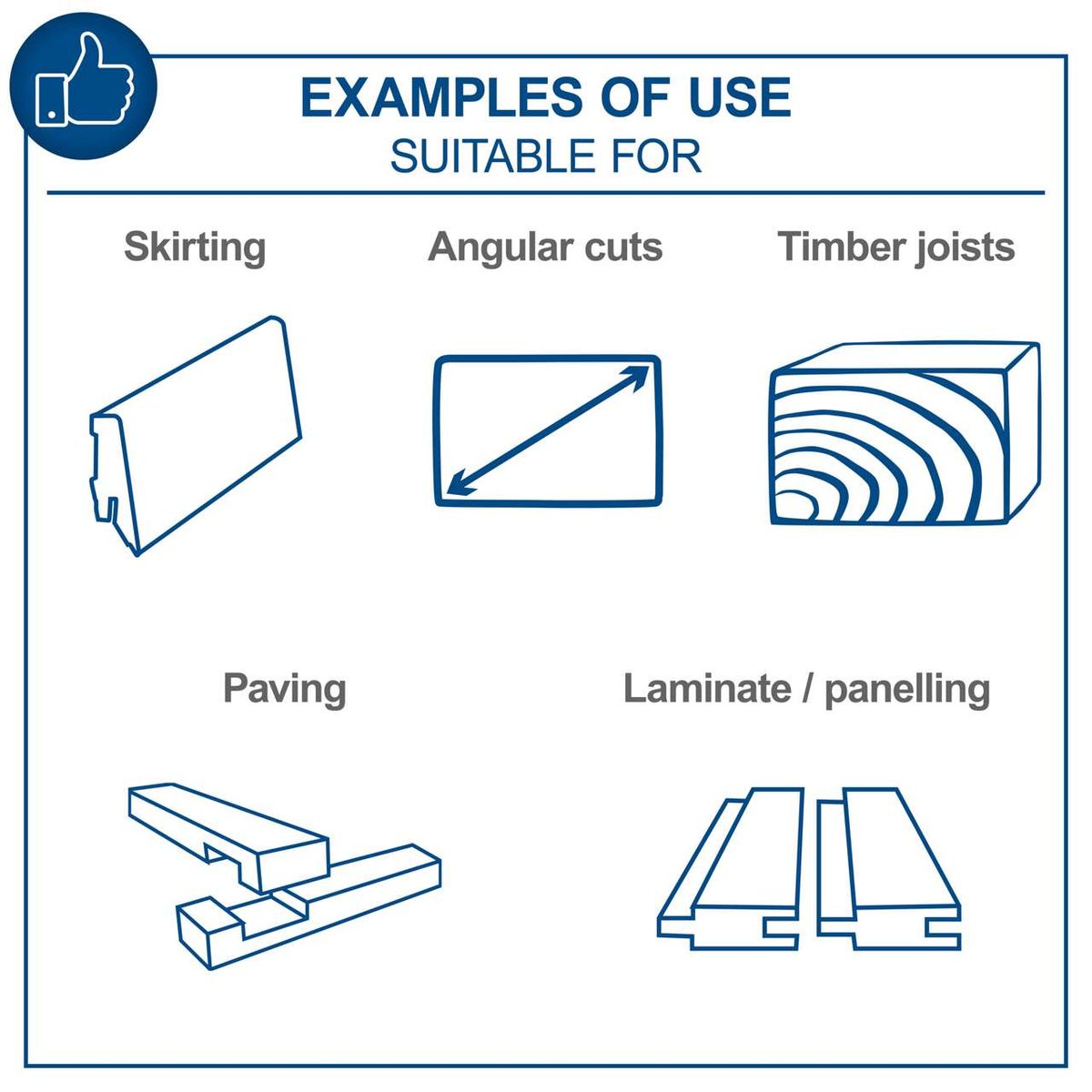 EXAMPLES OF USE
SUITABLE FOR

Skirting

Angular cuts

Timber joists

Paving

Laminate / panelling