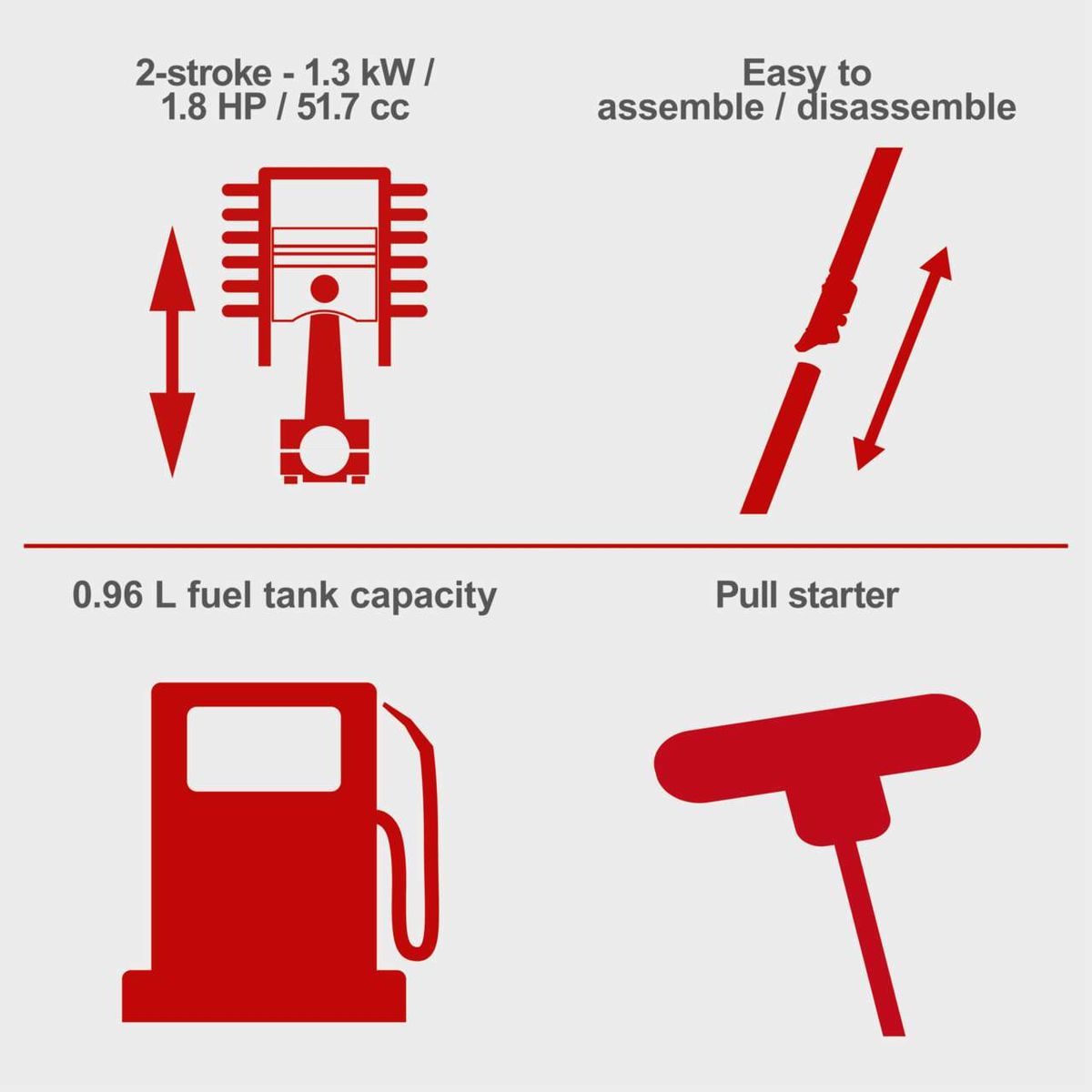 2-stroke - 1.3 kW / 1.8 HP / 51.7 cc

Easy to assemble / disassemble

0.96 L fuel tank capacity

Pull starter