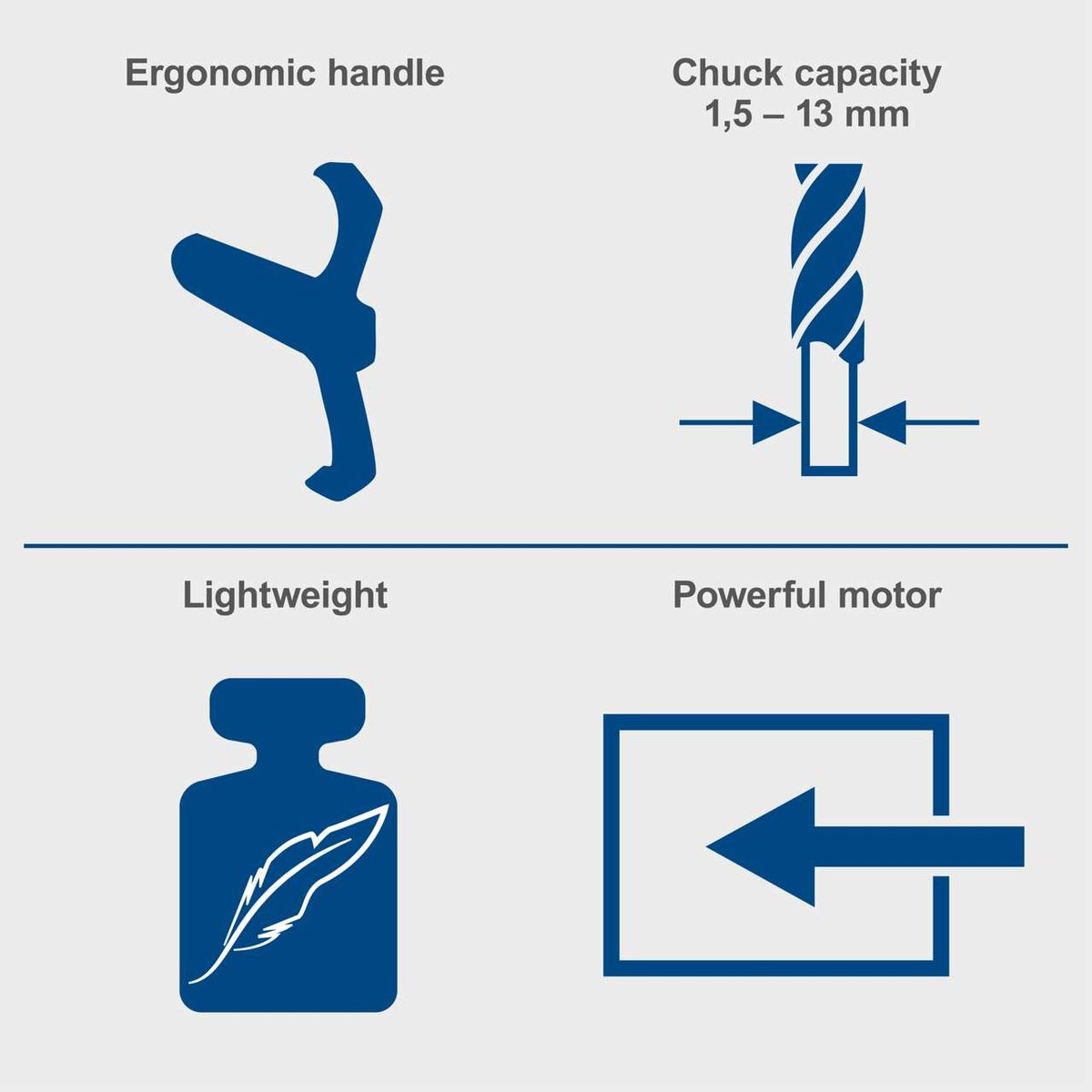 Ergonomic handle

Chuck capacity 1,5 – 13 mm

Lightweight

Powerful motor