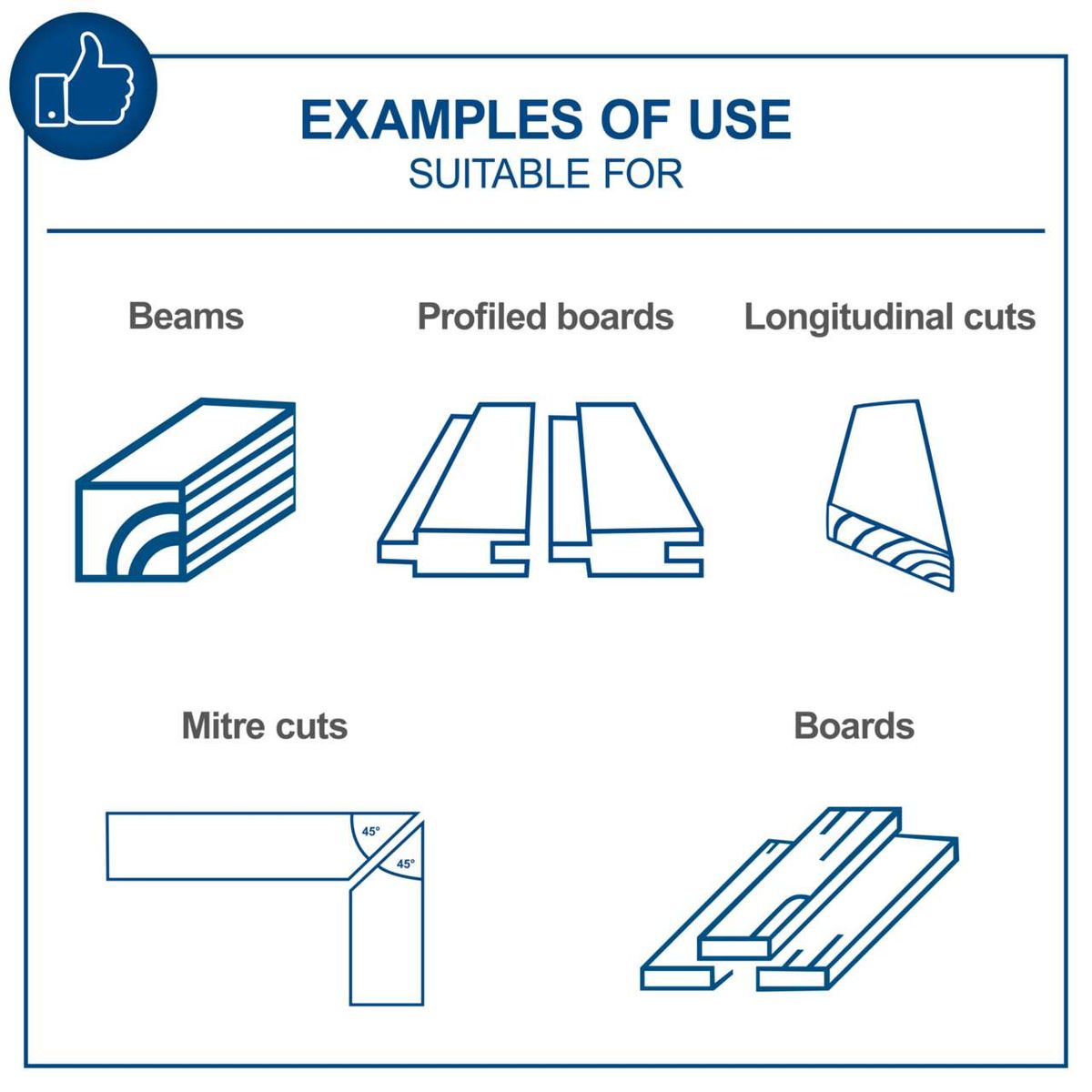 EXAMPLES OF USE
SUITABLE FOR

Beams

Profiled boards

Longitudinal cuts

Mitre cuts

45°

45°

Boards