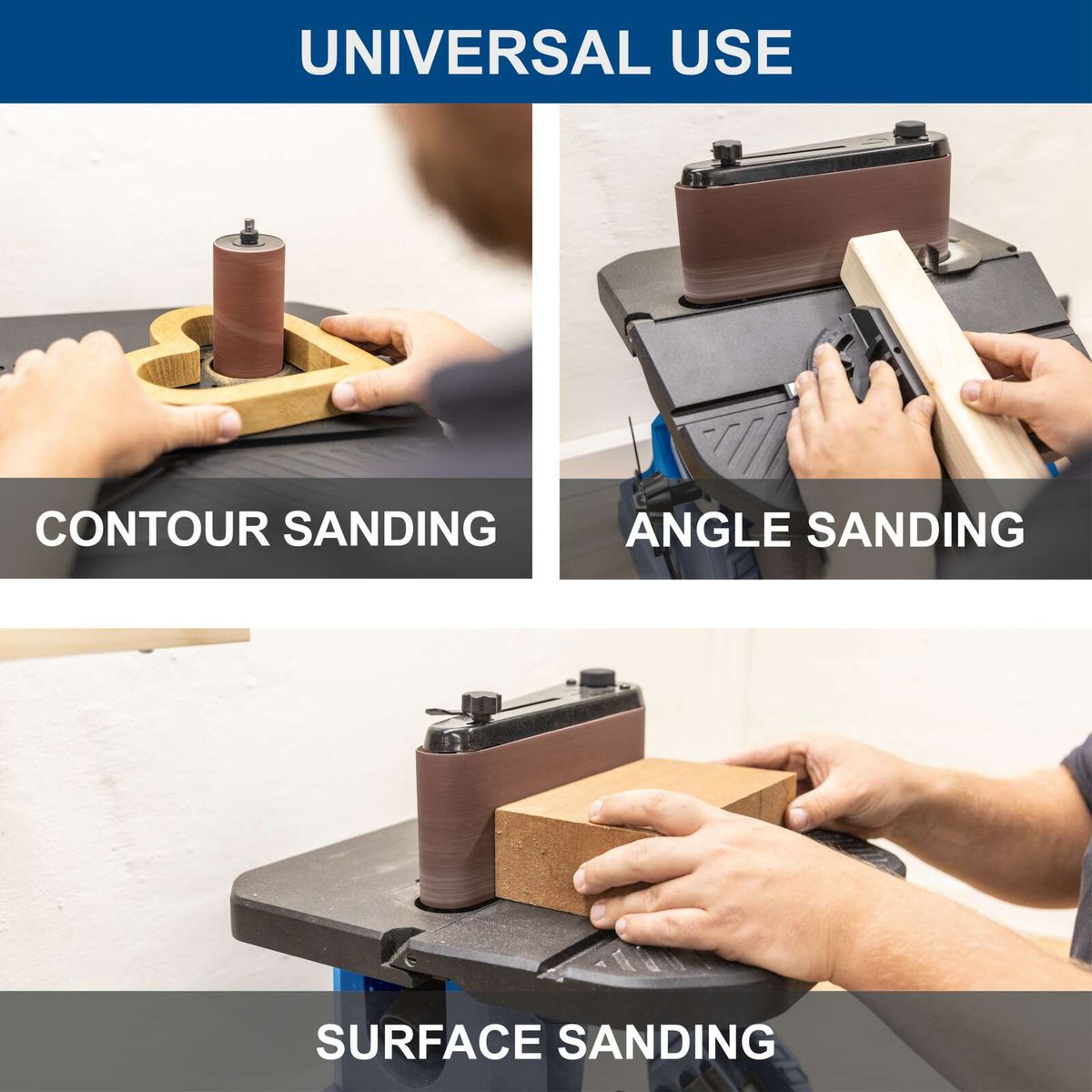 UNIVERSAL USE

CONTOUR SANDING

ANGLE SANDING

SURFACE SANDING