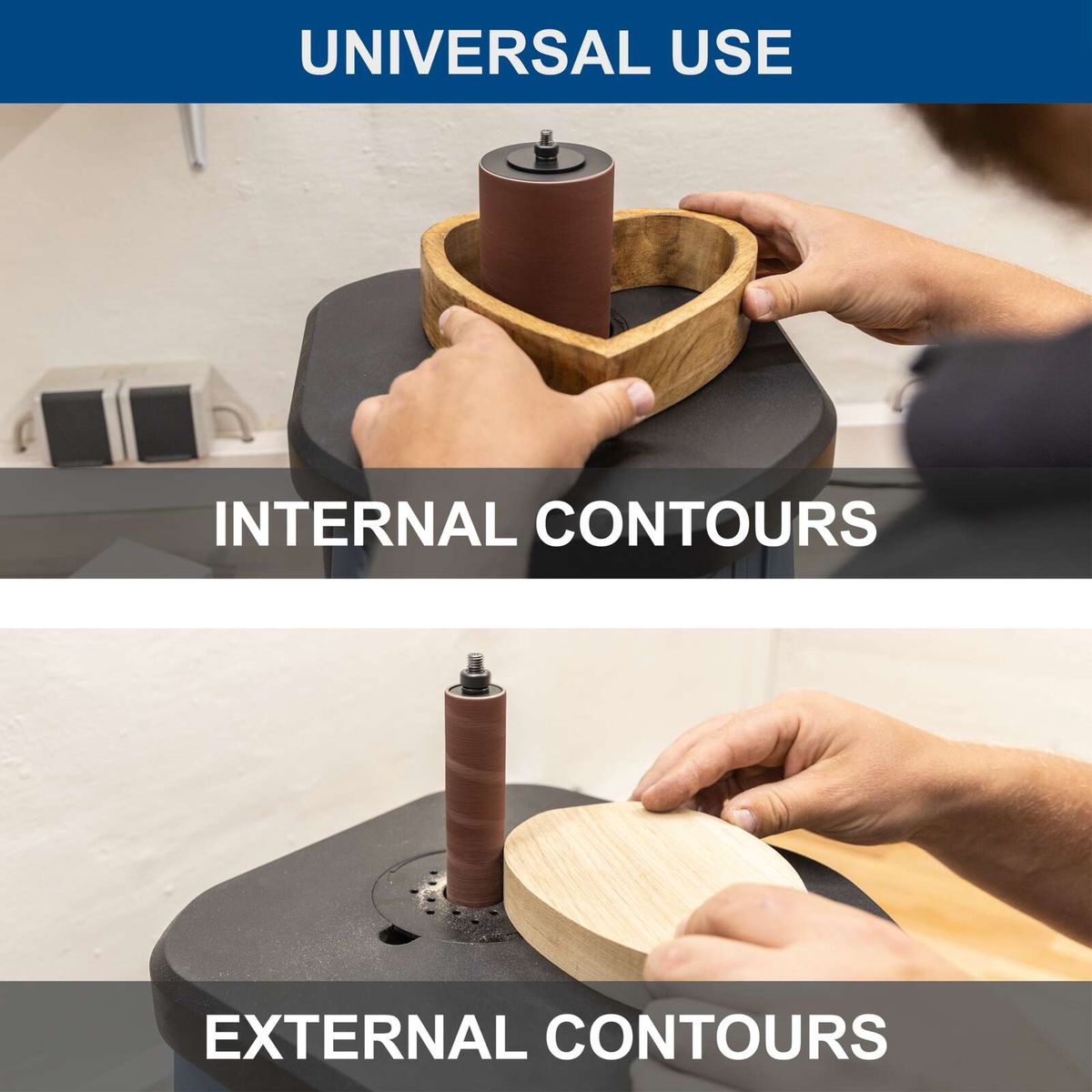 UNIVERSAL USE

INTERNAL CONTOURS

EXTERNAL CONTOURS