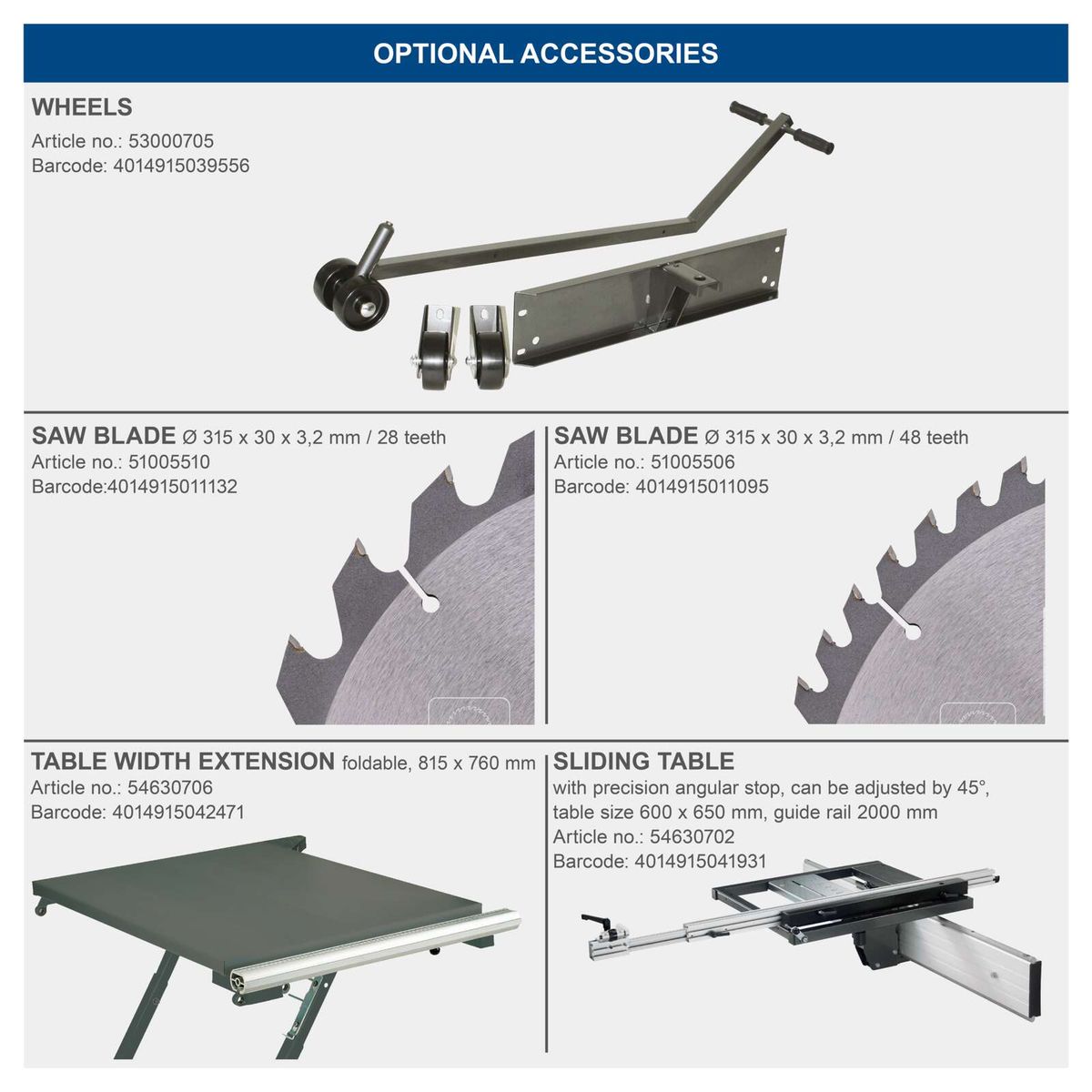 OPTIONAL ACCESSORIES

WHEELS
Article no.: 53000705
Barcode: 4014915039556

SAW BLADE Ø 315 x 30 x 3,2 mm / 28 teeth
Article no.: 51005510
Barcode:4014915011132

SAW BLADE Ø 315 x 30 x 3,2 mm / 48 teeth
Article no.: 51005506
Barcode: 4014915011095

TABLE WIDTH EXTENSION foldable, 815 x 760 mm
Article no.: 54630706
Barcode: 4014915042471

SLIDING TABLE
with precision angular stop, can be adjusted by 45°, table size 600 x 650 mm, guide rail 2000 mm
Article no.: 54630702
Barcode: 4014915041931