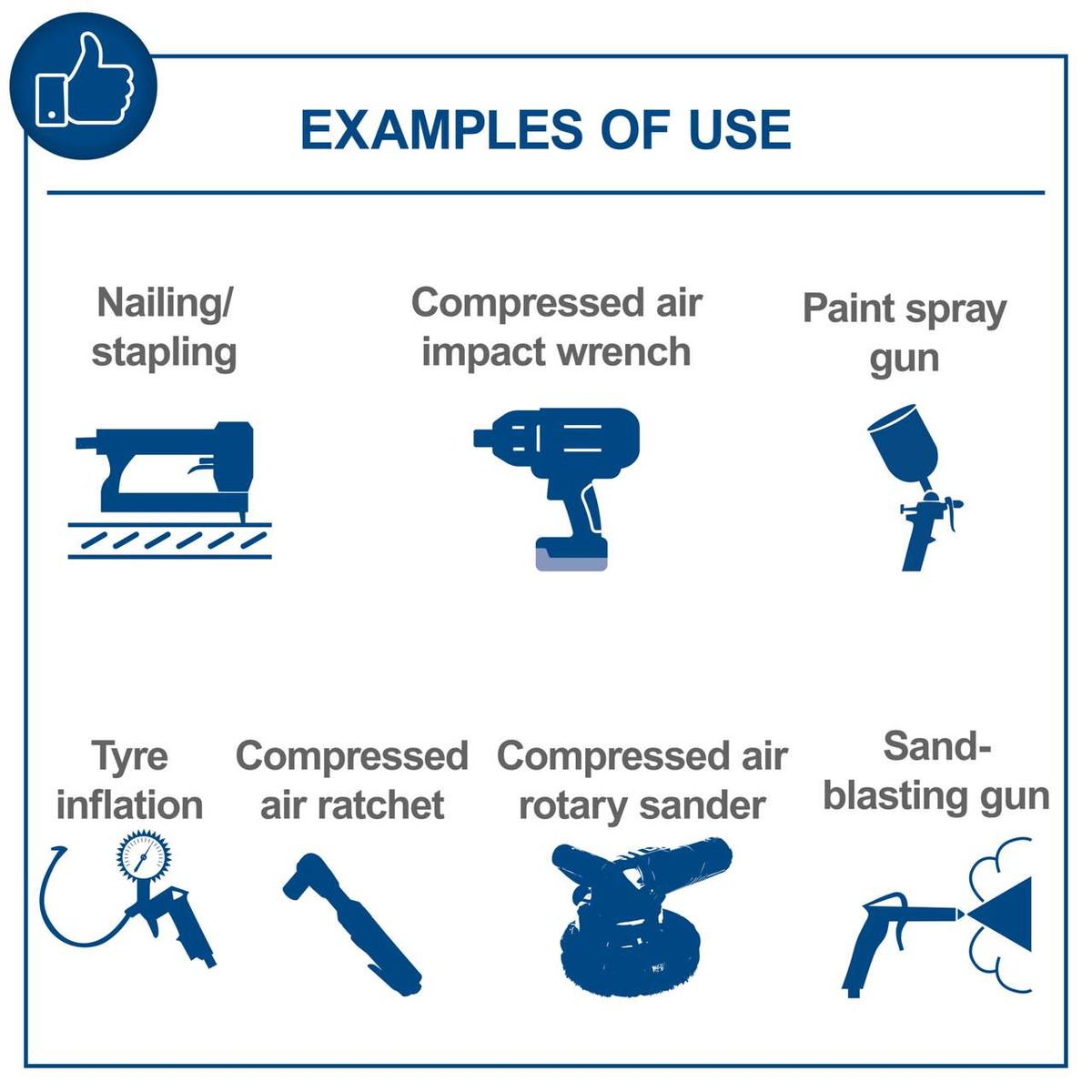 EXAMPLES OF USE

Nailing/ stapling

Compressed air impact wrench

Paint spray gun

Tyre inflation

Compressed air ratchet

Compressed air rotary sander

Sand-blasting gun