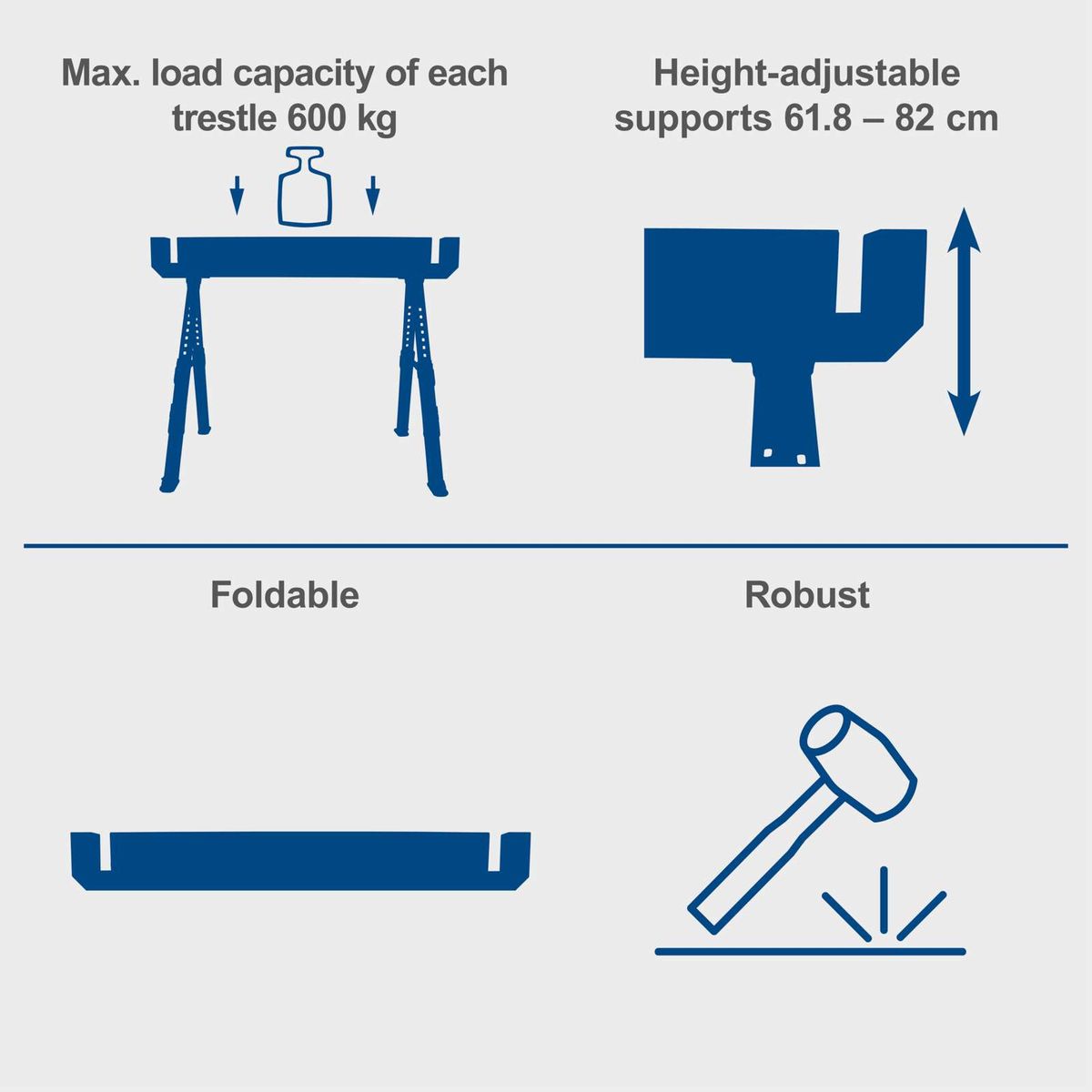 Max. load capacity of each trestle 600 kg

Height-adjustable supports 61.8 – 82 cm

Foldable

Robust