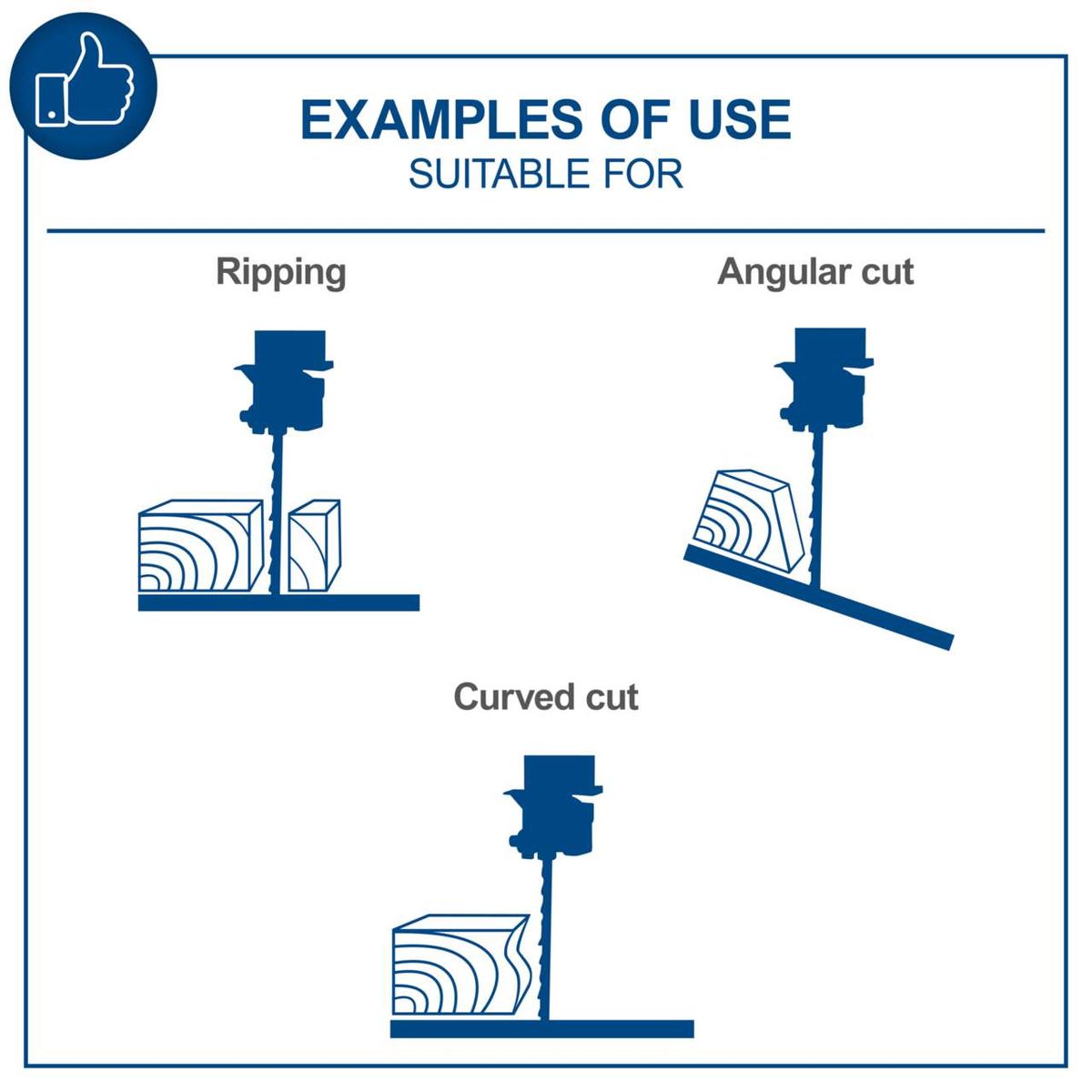 EXAMPLES OF USE
SUITABLE FOR

Ripping

Angular cut

Curved cut