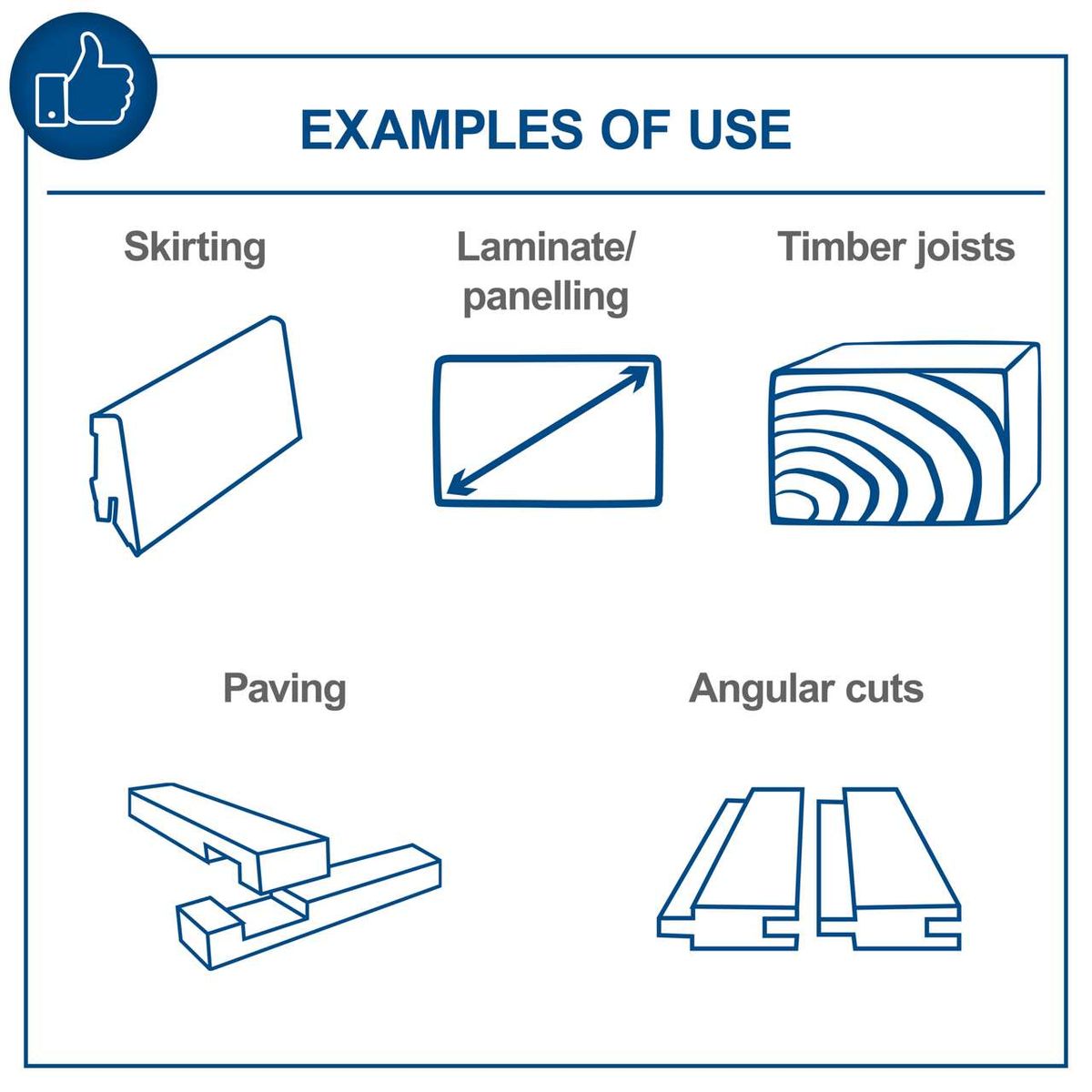 EXAMPLES OF USE

Skirting

Laminate/ panelling

Timber joists

Paving

Angular cuts