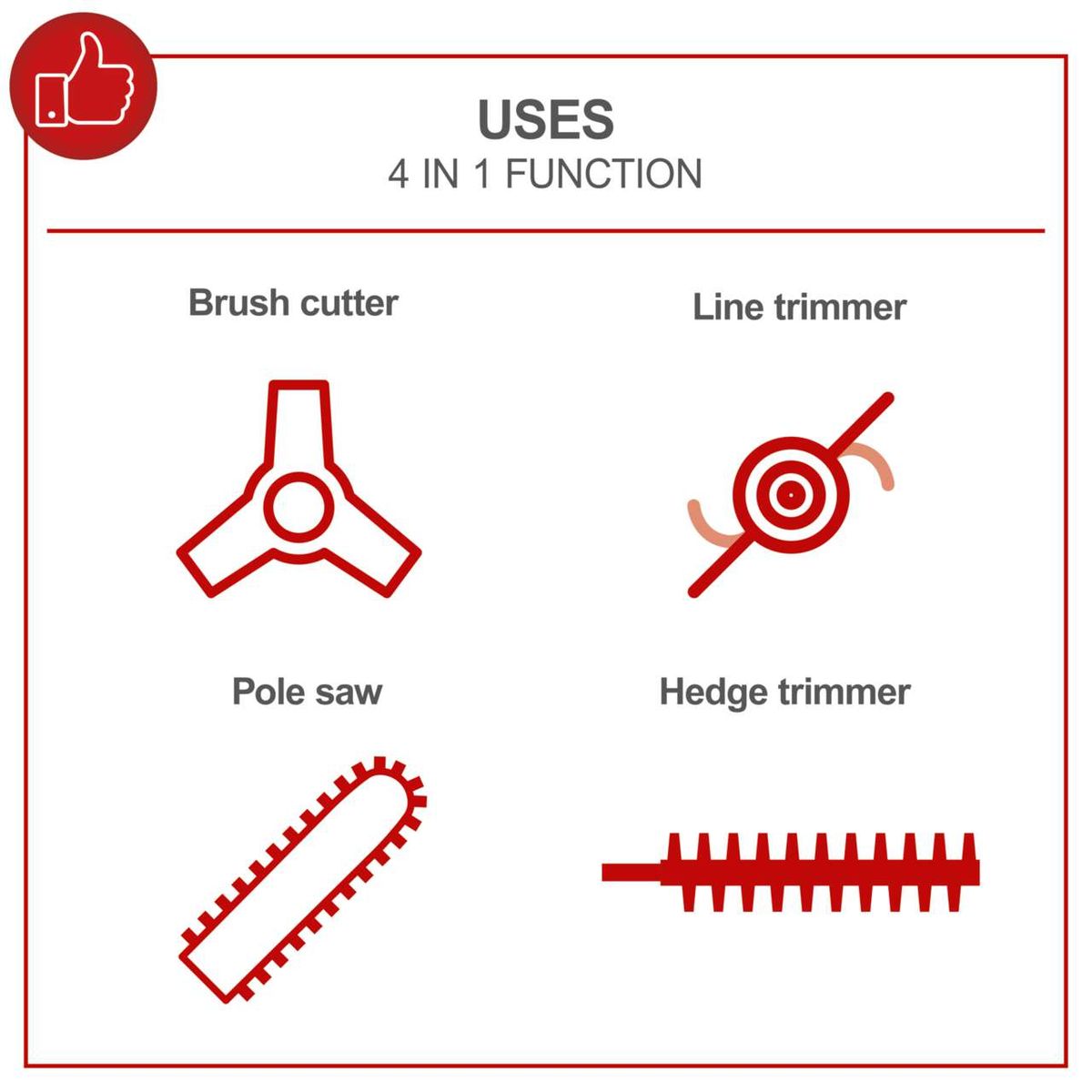 USES
4 IN 1 FUNCTION

Brush cutter

Line trimmer

Pole saw

Hedge trimmer