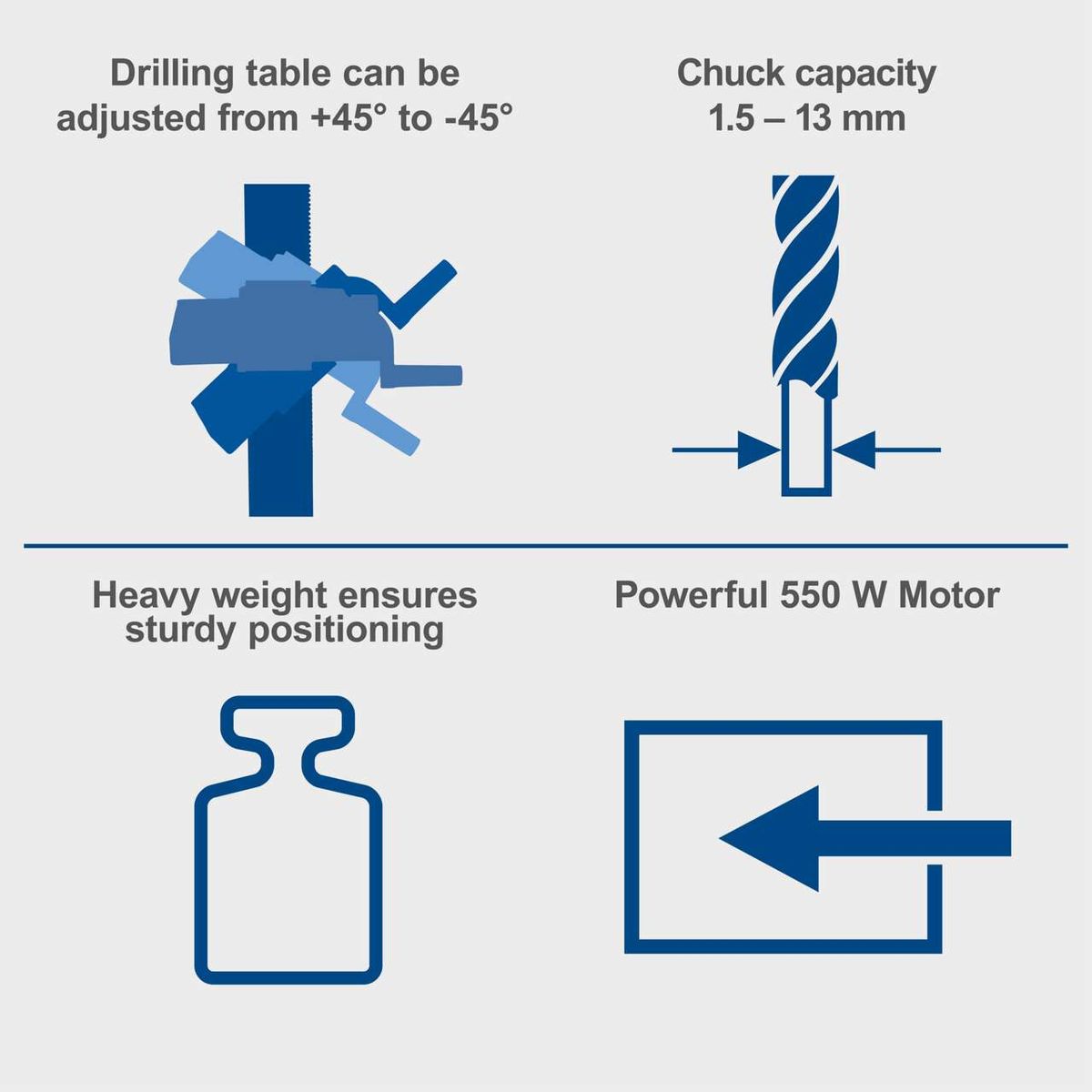 Drilling table can be adjusted from +45° to -45°

Chuck capacity 1.5 – 13 mm

Heavy weight ensures sturdy positioning

Powerful 550 W Motor