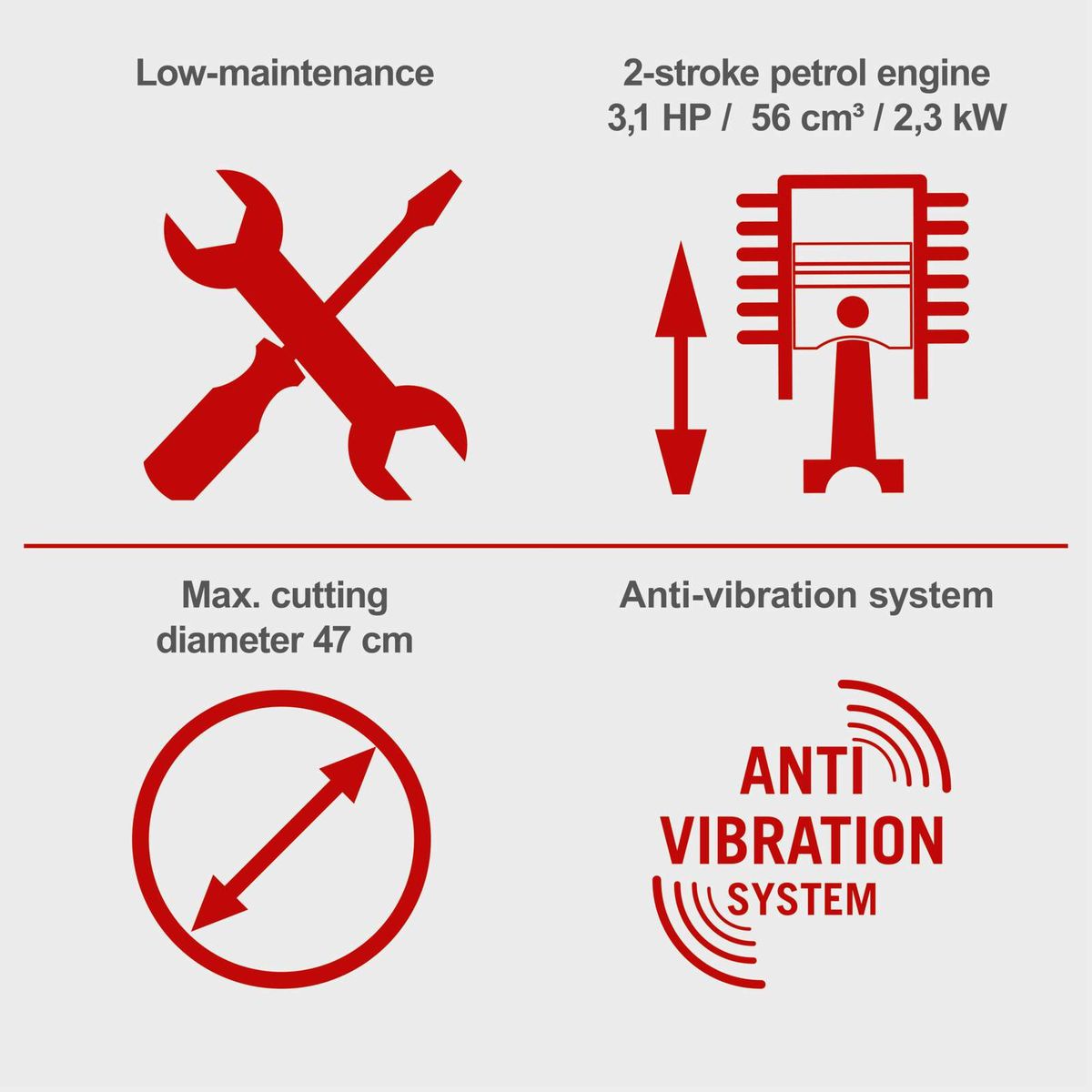 Low-maintenance

2-stroke petrol engine
3,1 HP / 56 cm³ / 2,3 kW

Max. cutting diameter 47 cm

Anti-vibration system

ANTI
VIBRATION
SYSTEM