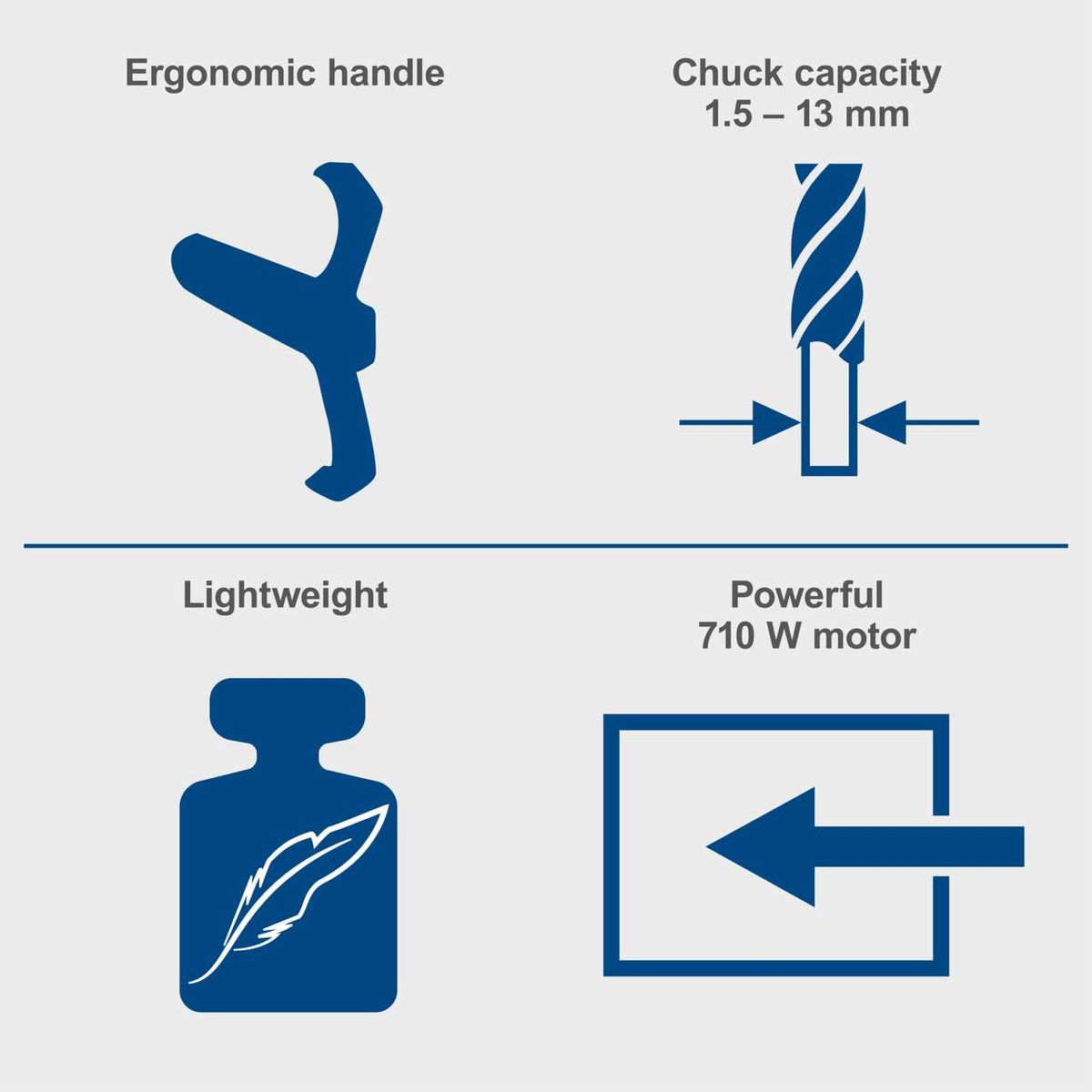 Ergonomic handle

Chuck capacity
1.5 – 13 mm

Lightweight

Powerful
710 W motor