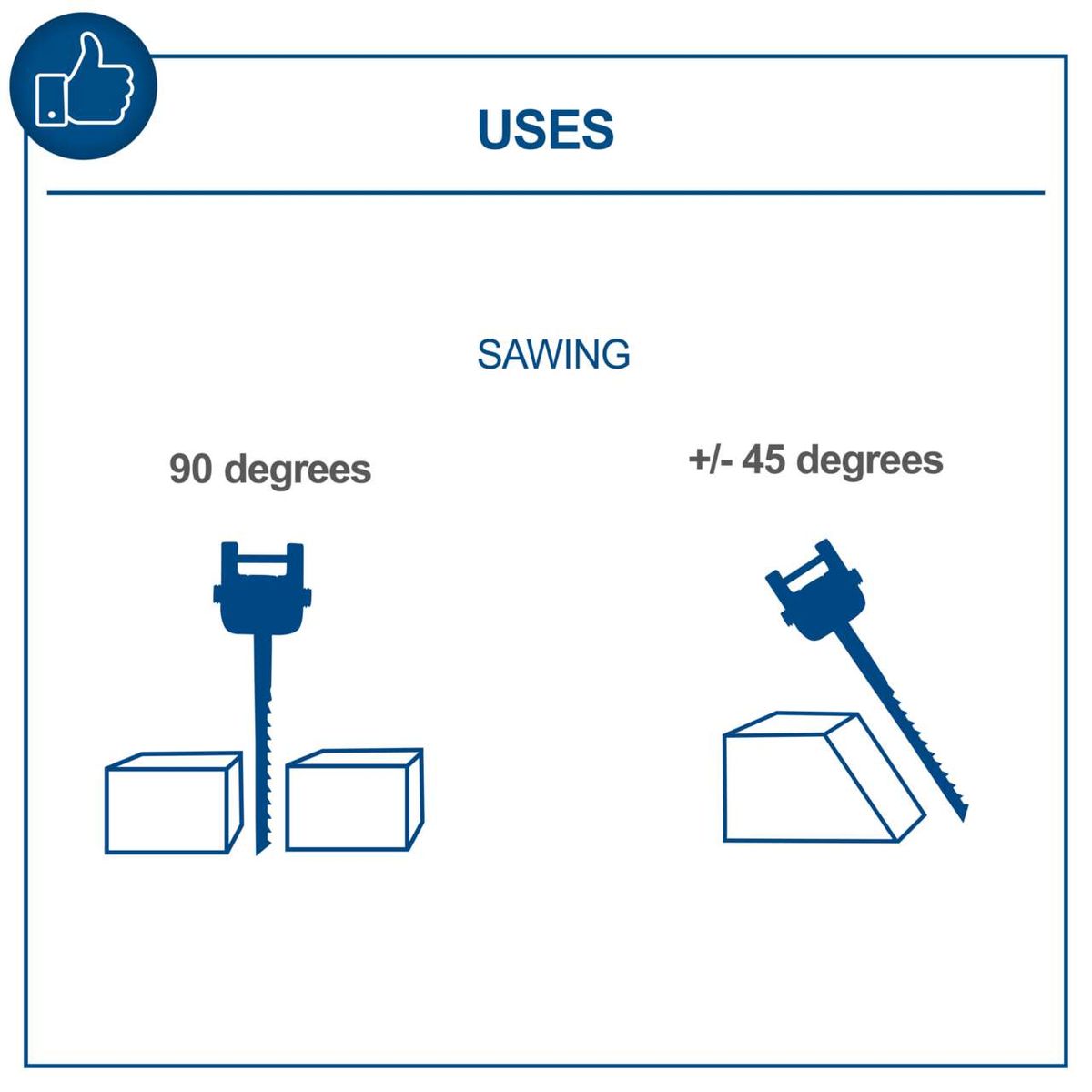 USES

SAWING

90 degrees

+/- 45 degrees