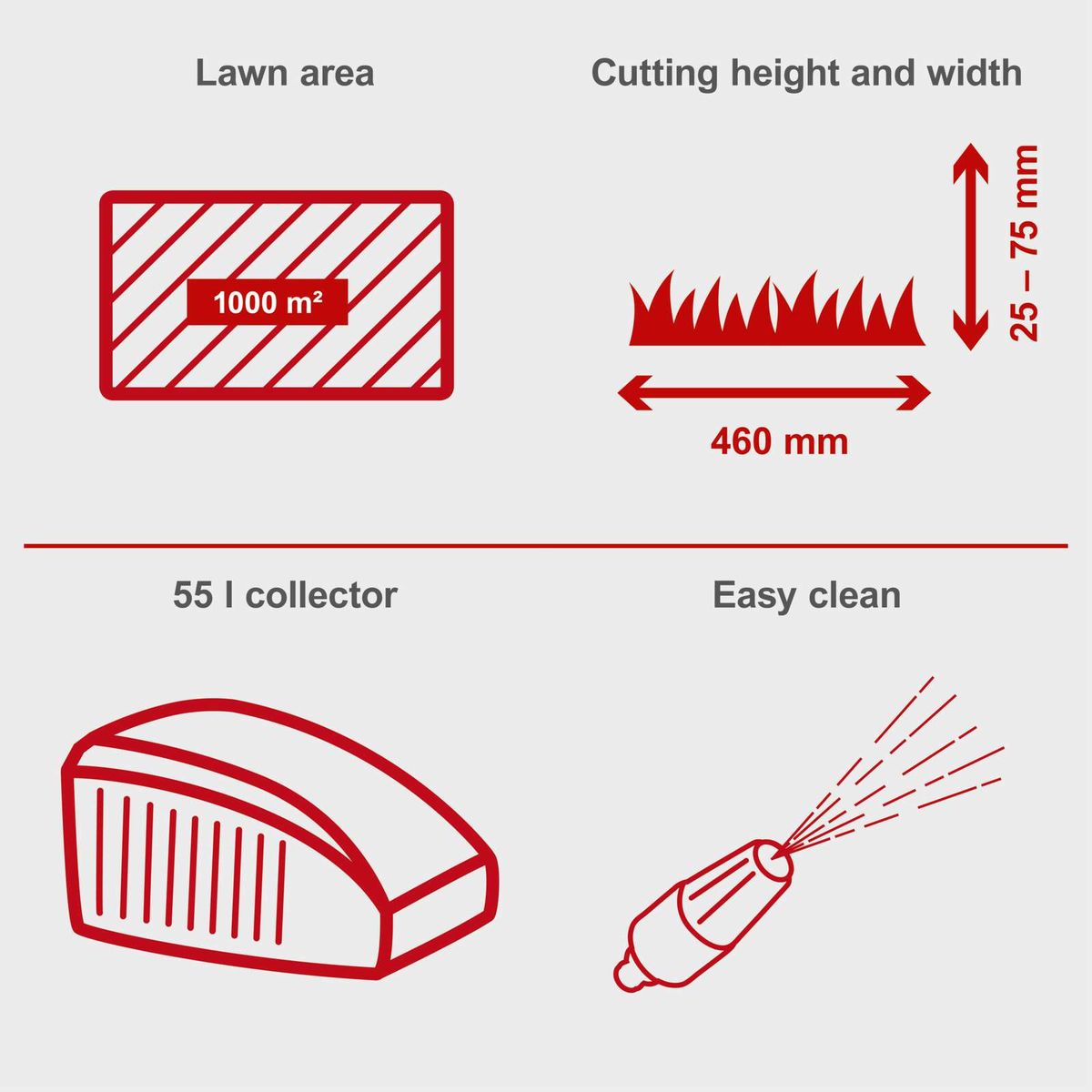 Lawn area

1000 m²

Cutting height and width

25 – 75 mm

460 mm

55 l collector

Easy clean