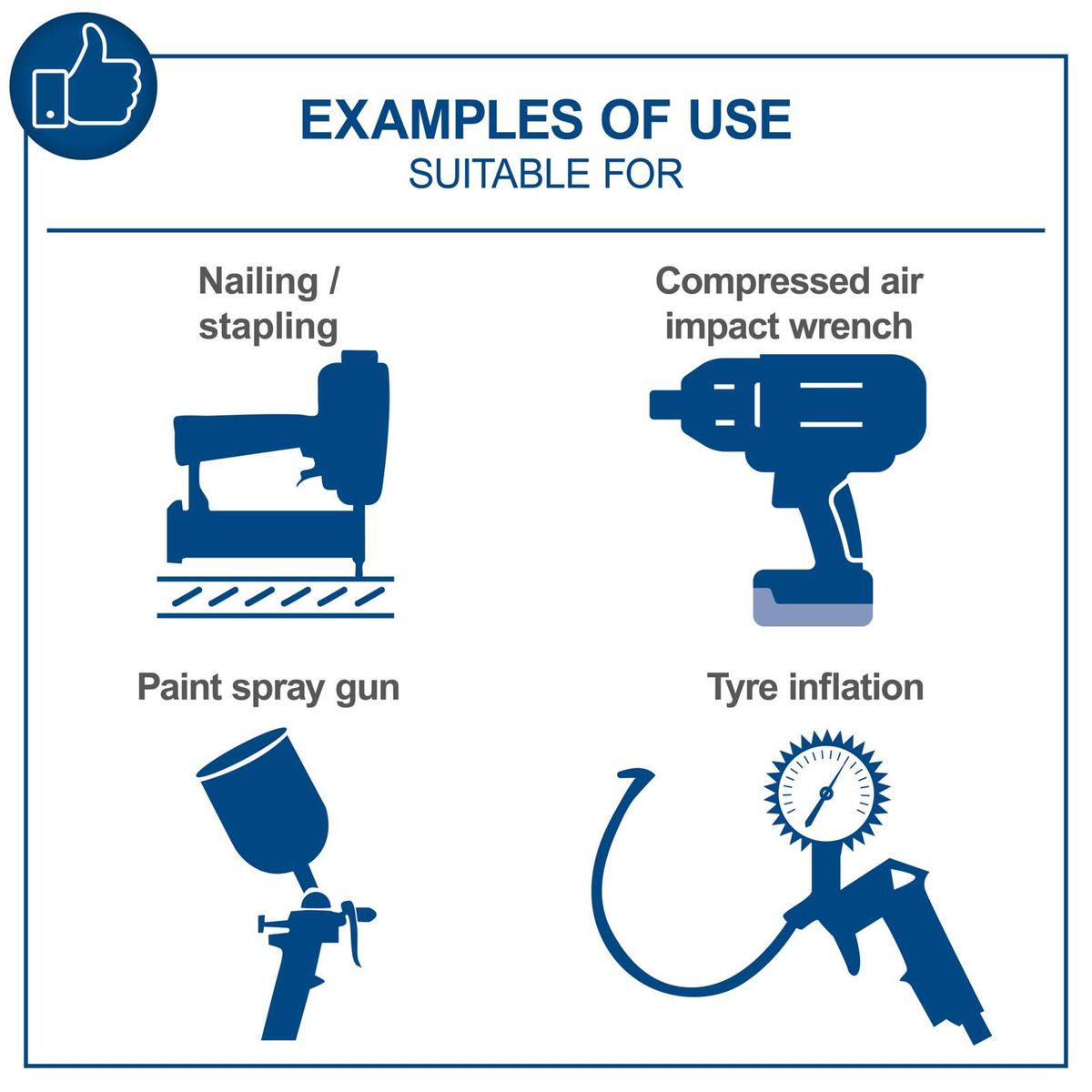 EXAMPLES OF USE
SUITABLE FOR

Nailing / stapling

Compressed air impact wrench

Paint spray gun

Tyre inflation